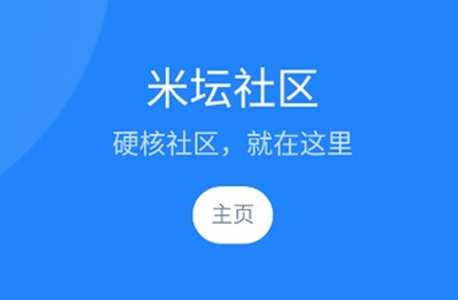 米坛社区

硬核社区，就在这里

主页